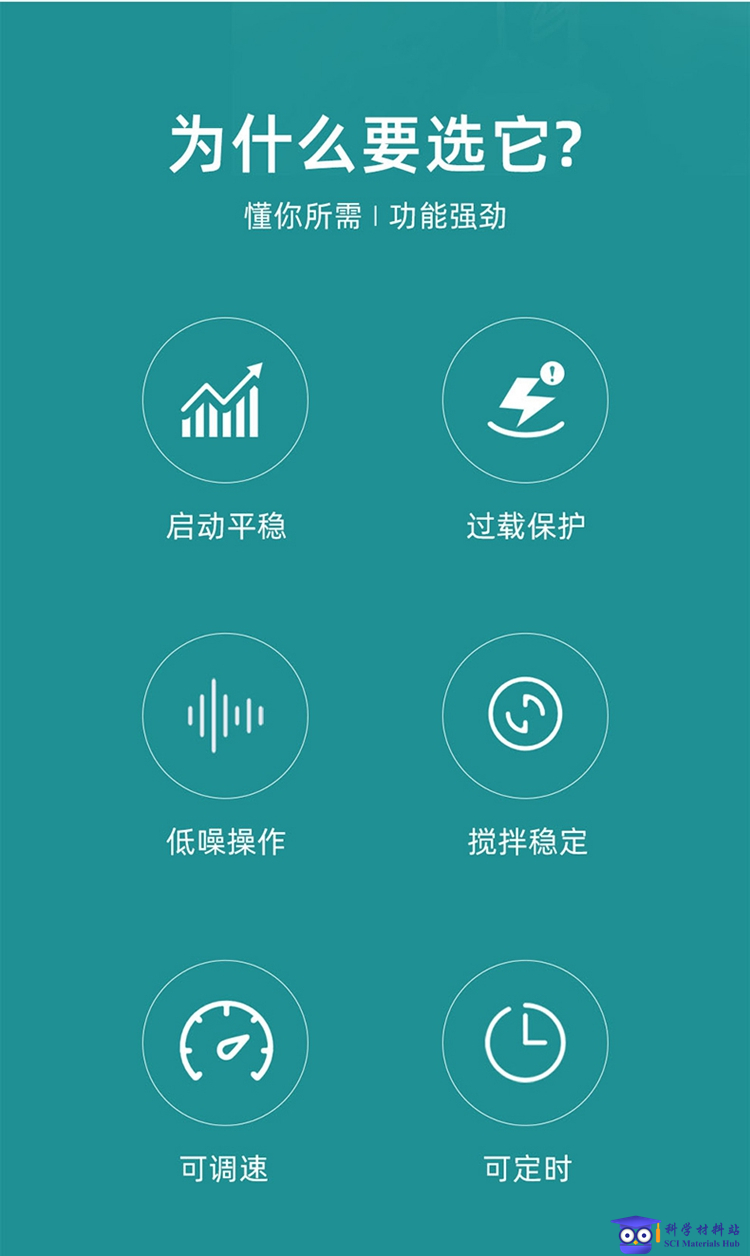 为什么要选它?

懂你所需 | 功能强劲

启动平稳

过载保护

低噪操作

搅拌稳定

可调速

可定时

科学材料站
SCI Materials Hub